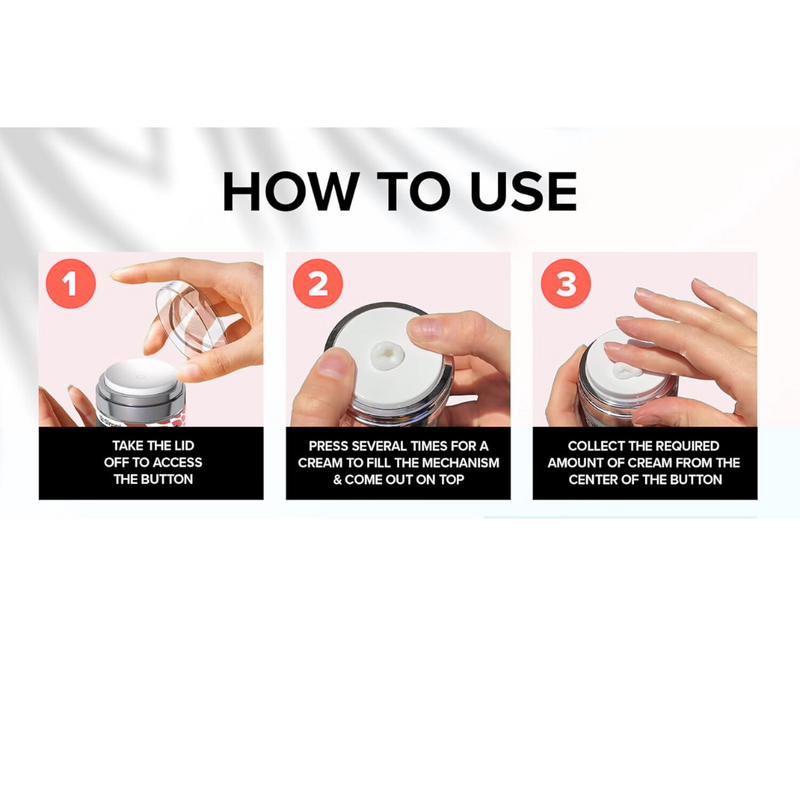 HOW TO USE

1

TAKE THE LID OFF TO ACCESS THE BUTTON

2

PRESS SEVERAL TIMES FOR A CREAM TO FILL THE MECHANISM & COME OUT ON TOP

3

COLLECT THE REQUIRED AMOUNT OF CREAM FROM THE CENTER OF THE BUTTON